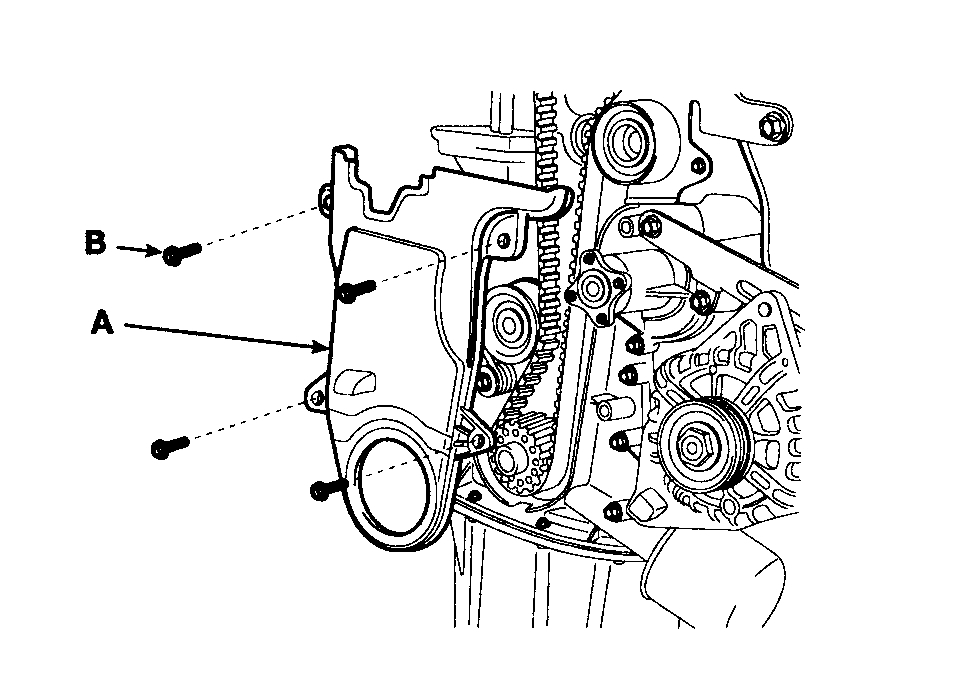 B
A