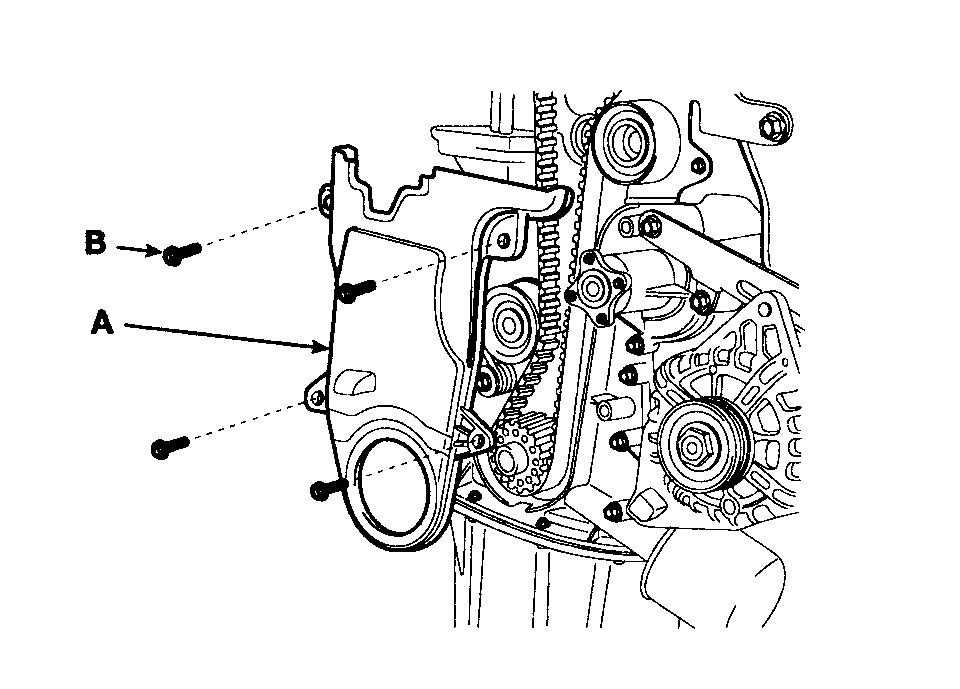 B

A