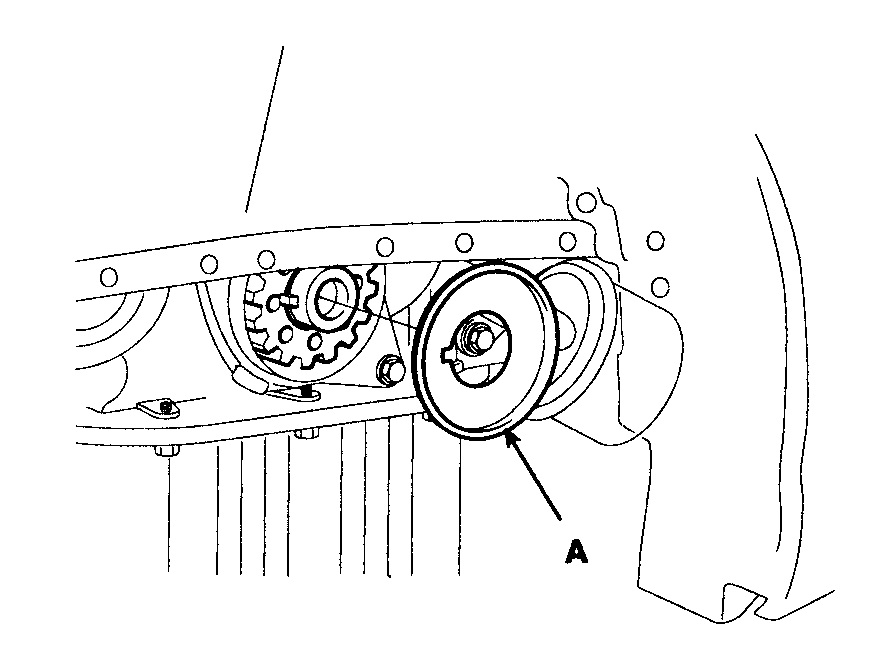 A