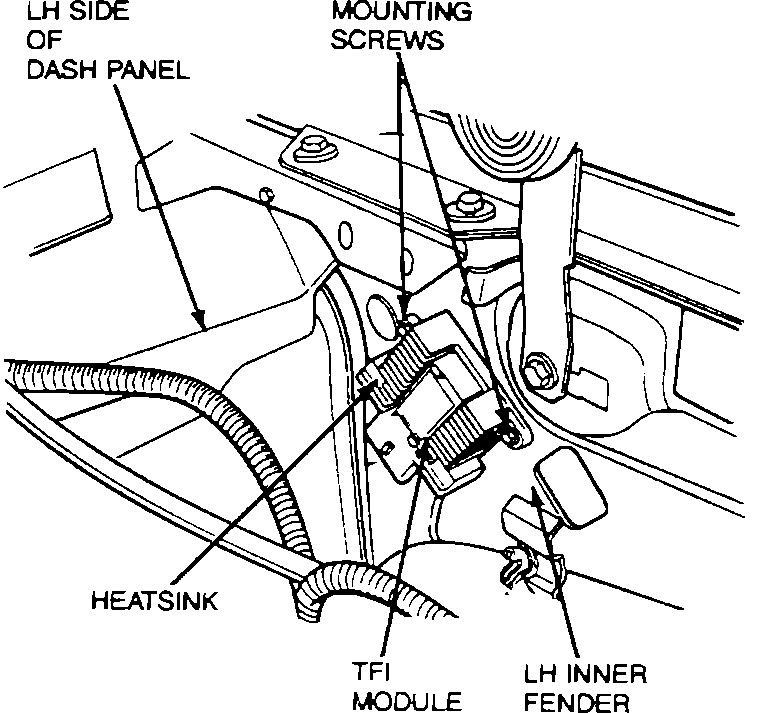 LH SIDE OF DASH PANEL

MOUNTING SCREWS

HEATSINK

TFI MODULE

LH INNER FENDER