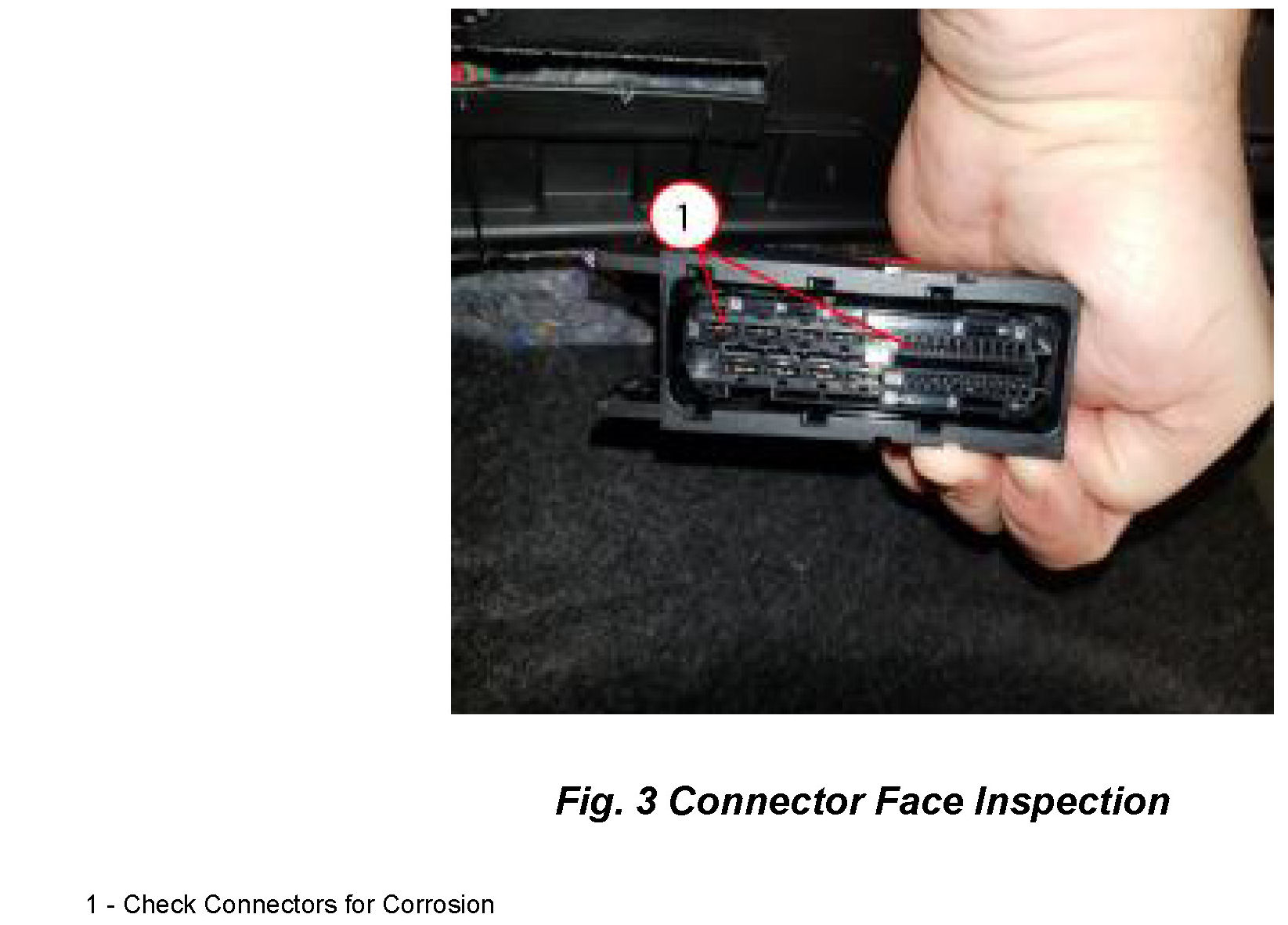 1

Fig. 3 Connector Face Inspection

1 - Check Connectors for Corrosion