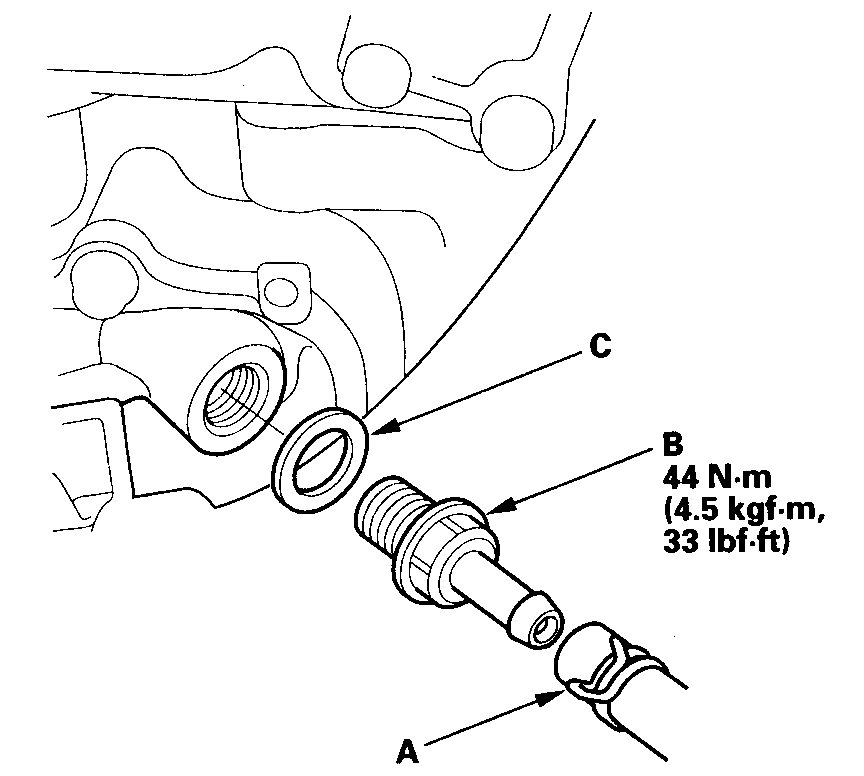 C

B
44 N·m
(4.5 kgf·m,
33 lbf·ft)

A