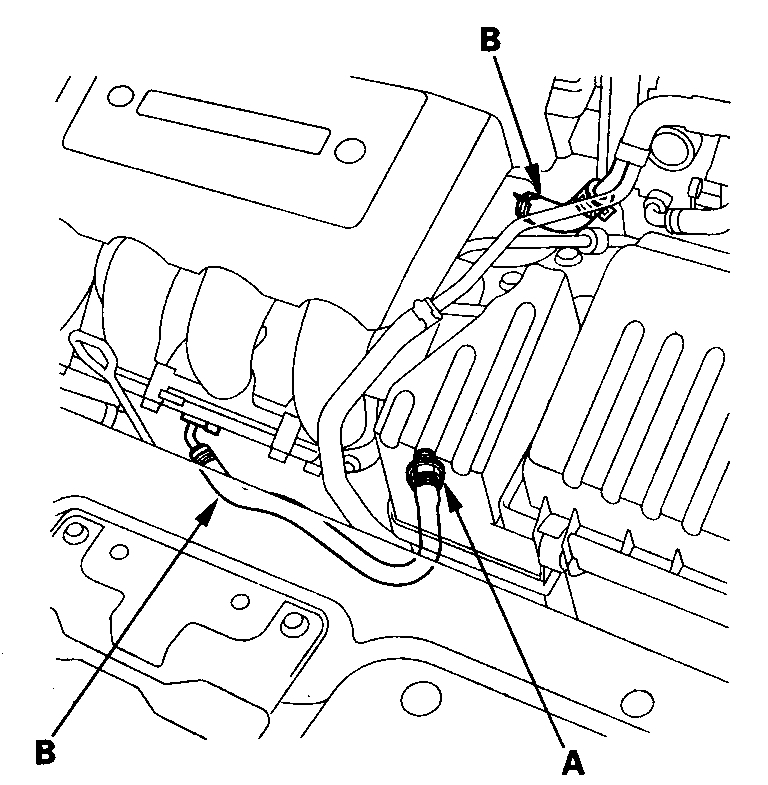 B
B
A