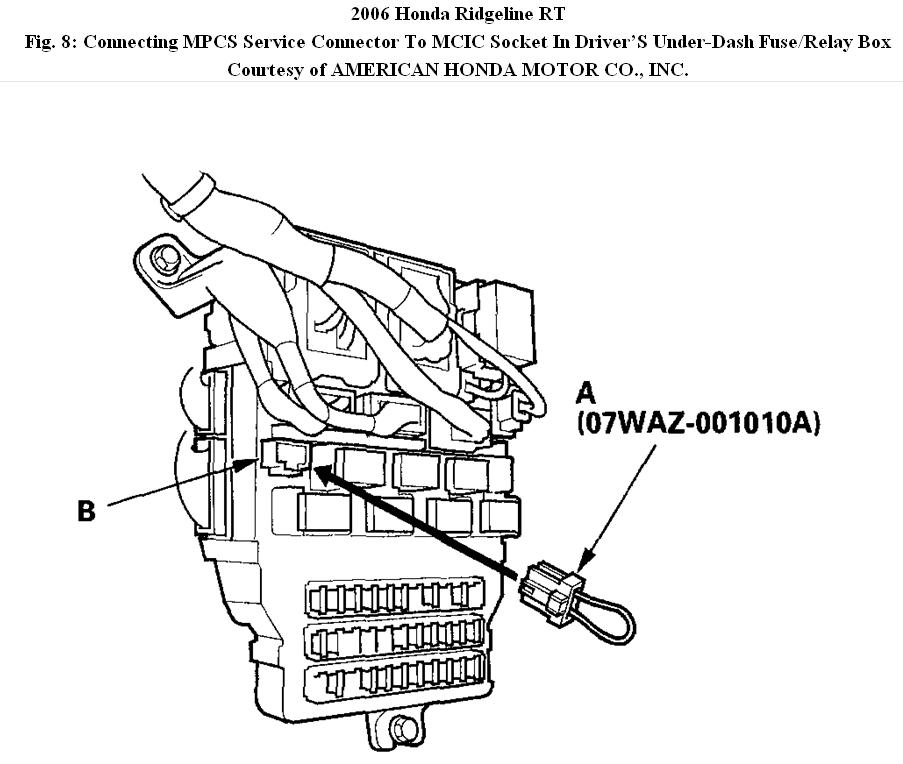 2006 Honda Ridgeline RT
Fig. 8: Connecting MPCS Service Connector To MCIC Socket In Driver'S Under-Dash Fuse/Relay Box
Courtesy of AMERICAN HONDA MOTOR CO., INC.

A
(07WAZ-001010A)

B