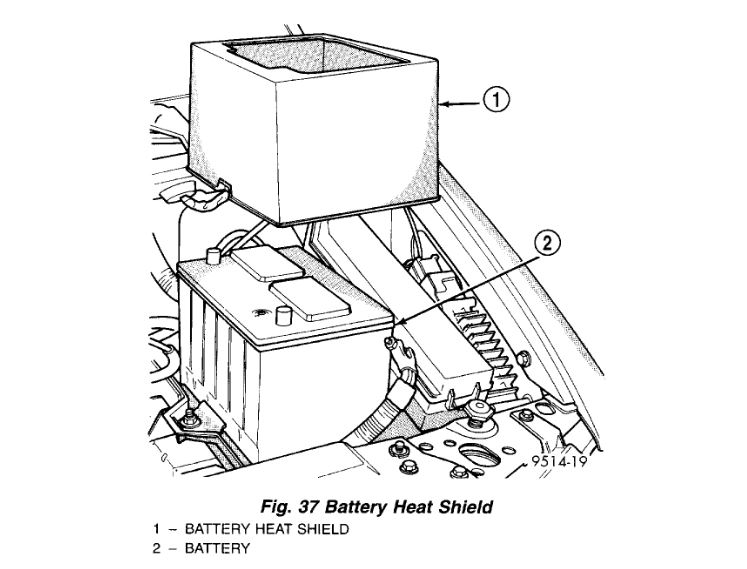 1

2

9514-19

Fig. 37 Battery Heat Shield

1 – BATTERY HEAT SHIELD
2 – BATTERY