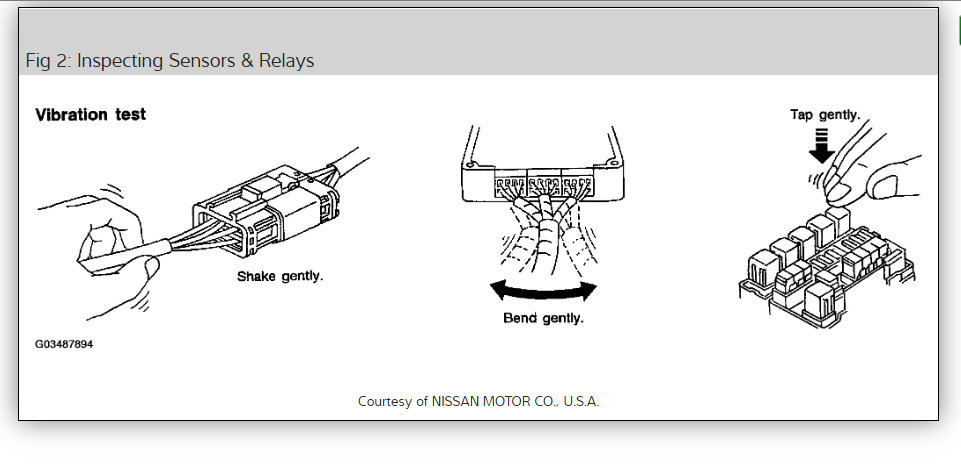 Fig 2: Inspecting Sensors & Relays

Vibration test

Shake gently.

Bend gently.

Tap gently.

G03487894

Courtesy of NISSAN MOTOR CO., U.S.A.