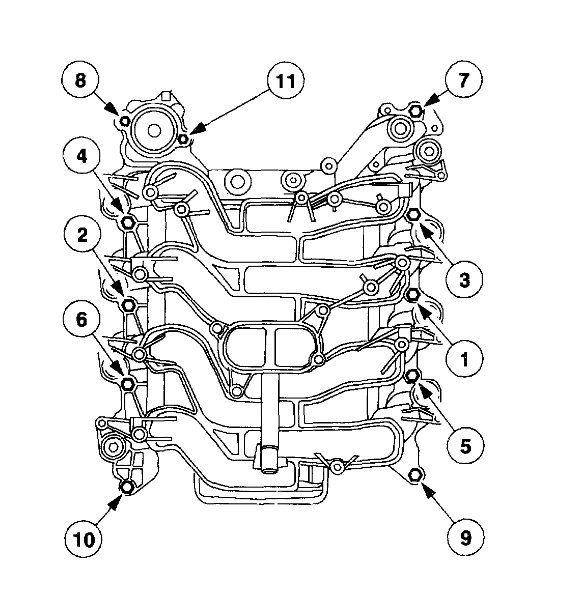 8
11
7
4
3
2
1
6
5
10
9