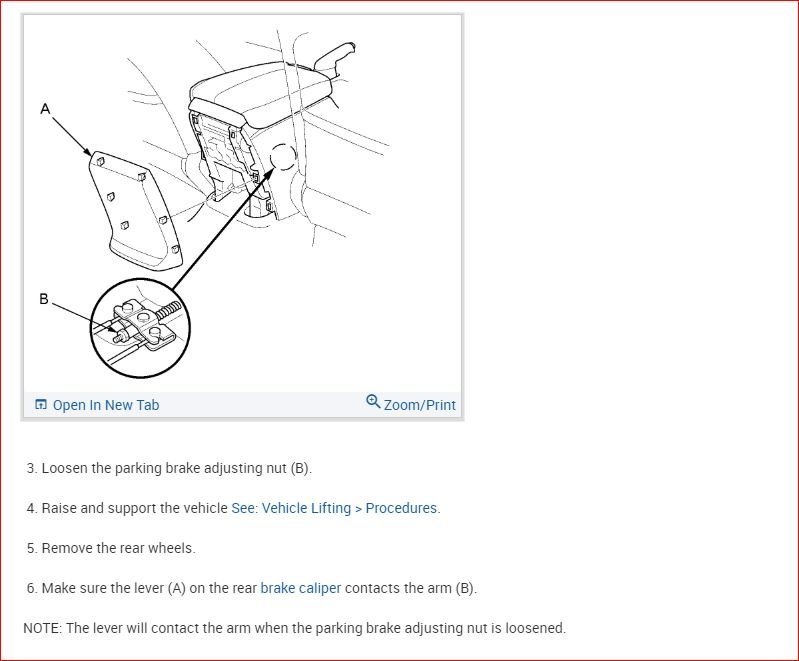 A

B

Open In New Tab

Zoom/Print

3. Loosen the parking brake adjusting nut (B).

4. Raise and support the vehicle See: Vehicle Lifting > Procedures.

5. Remove the rear wheels.

6. Make sure the lever (A) on the rear brake caliper contacts the arm (B).

NOTE: The lever will contact the arm when the parking brake adjusting nut is loosened.