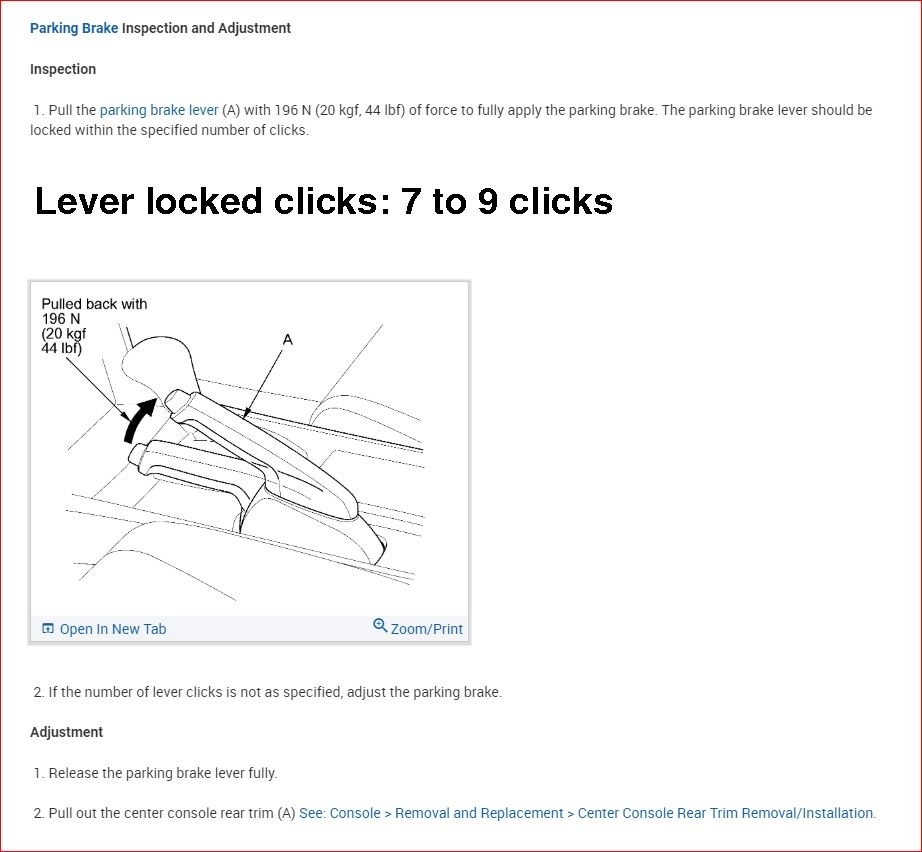 Parking Brake Inspection and Adjustment

Inspection

1. Pull the parking brake lever (A) with 196 N (20 kgf, 44 lbf) of force to fully apply the parking brake. The parking brake lever should be locked within the specified number of clicks.

Lever locked clicks: 7 to 9 clicks

Pulled back with 196 N (20 kgf 44 lbf)

A

Open In New Tab

Zoom/Print

2. If the number of lever clicks is not as specified, adjust the parking brake.

Adjustment

1. Release the parking brake lever fully.

2. Pull out the center console rear trim (A) See: Console > Removal and Replacement > Center Console Rear Trim Removal/Installation.