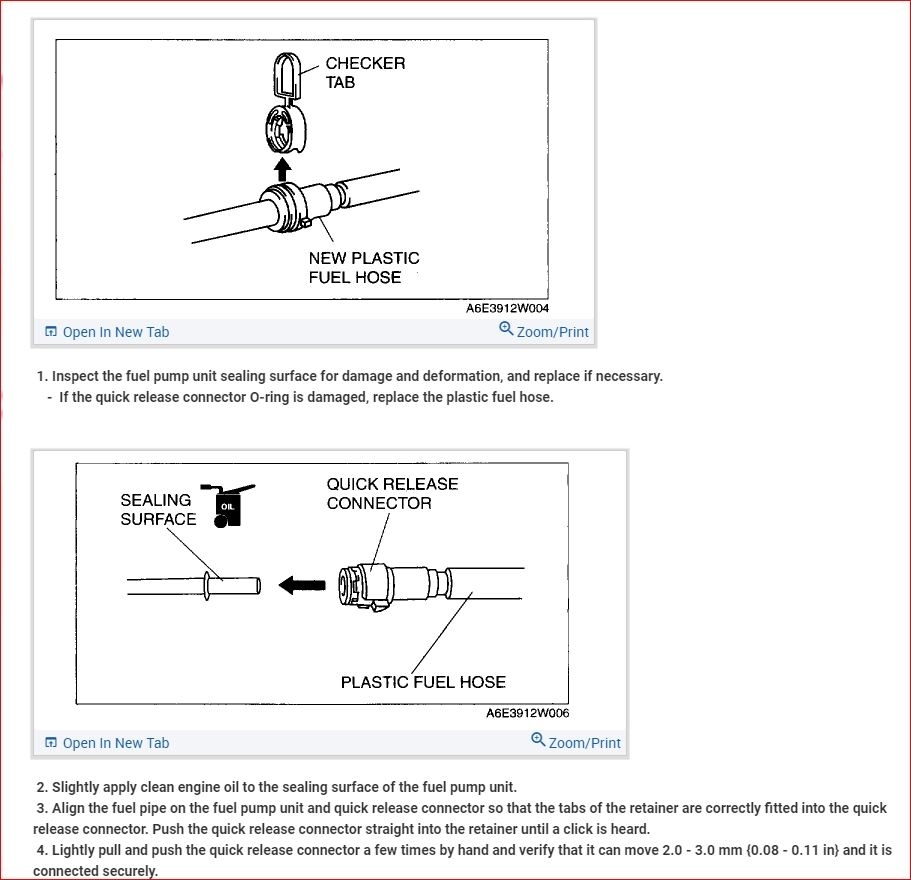 CHECKER TAB

NEW PLASTIC FUEL HOSE

A6E3912W004

Open In New Tab

Zoom/Print

1. Inspect the fuel pump unit sealing surface for damage and deformation, and replace if necessary.
- If the quick release connector O-ring is damaged, replace the plastic fuel hose.

SEALING SURFACE

OIL

QUICK RELEASE CONNECTOR

PLASTIC FUEL HOSE

A6E3912W006

Open In New Tab

Zoom/Print

2. Slightly apply clean engine oil to the sealing surface of the fuel pump unit.
3. Align the fuel pipe on the fuel pump unit and quick release connector so that the tabs of the retainer are correctly fitted into the quick release connector. Push the quick release connector straight into the retainer until a click is heard.
4. Lightly pull and push the quick release connector a few times by hand and verify that it can move 2.0 - 3.0 mm {0.08 - 0.11 in} and it is connected securely.