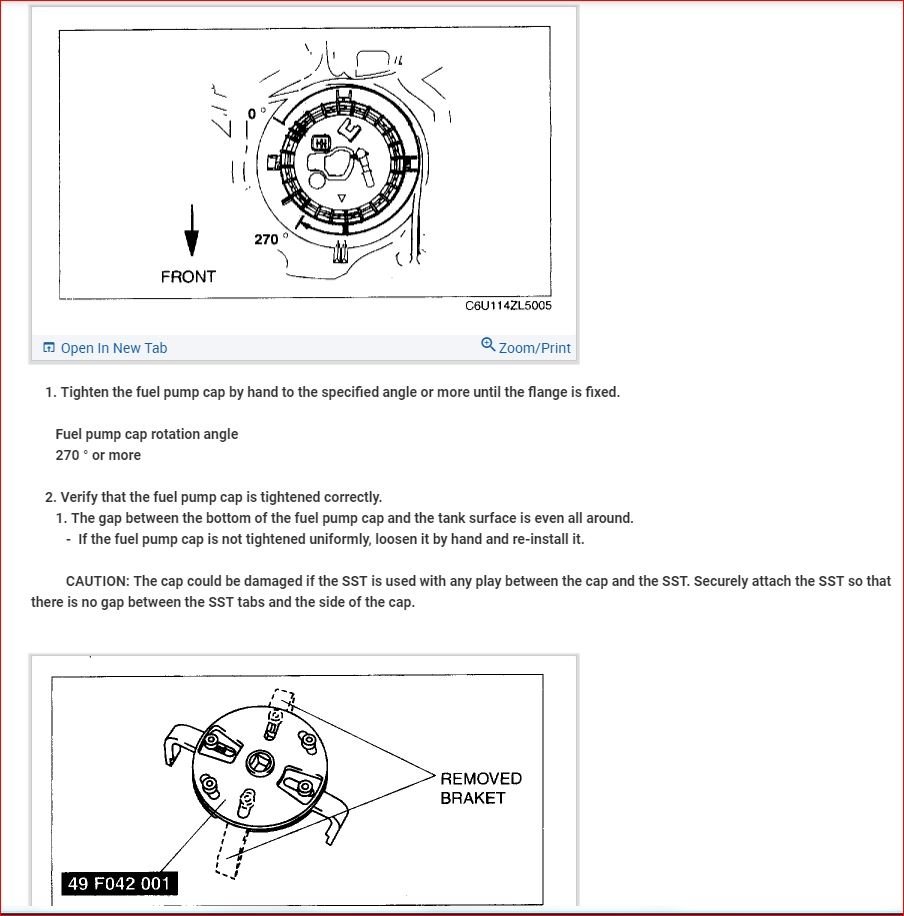 0 °

270 °

FRONT

C6U114ZL5005

Open In New Tab

Zoom/Print

1. Tighten the fuel pump cap by hand to the specified angle or more until the flange is fixed.

Fuel pump cap rotation angle
270 ° or more

2. Verify that the fuel pump cap is tightened correctly.
1. The gap between the bottom of the fuel pump cap and the tank surface is even all around.
- If the fuel pump cap is not tightened uniformly, loosen it by hand and re-install it.

CAUTION: The cap could be damaged if the SST is used with any play between the cap and the SST. Securely attach the SST so that there is no gap between the SST tabs and the side of the cap.

REMOVED BRAKET

49 F042 001