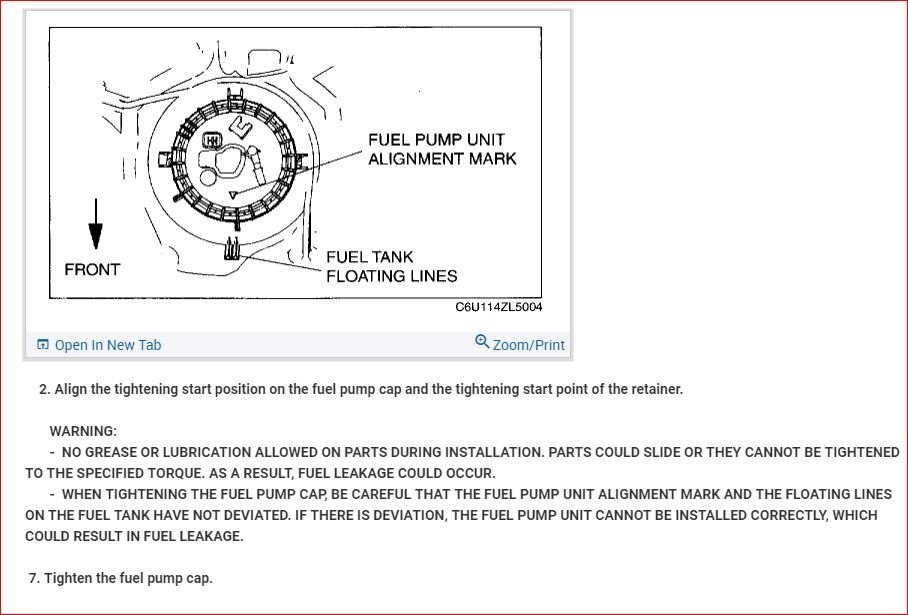 FUEL PUMP UNIT ALIGNMENT MARK

FRONT

FUEL TANK FLOATING LINES

C6U114ZL5004

Open In New Tab

Zoom/Print

2. Align the tightening start position on the fuel pump cap and the tightening start point of the retainer.

WARNING:

- NO GREASE OR LUBRICATION ALLOWED ON PARTS DURING INSTALLATION. PARTS COULD SLIDE OR THEY CANNOT BE TIGHTENED TO THE SPECIFIED TORQUE. AS A RESULT, FUEL LEAKAGE COULD OCCUR.

- WHEN TIGHTENING THE FUEL PUMP CAP, BE CAREFUL THAT THE FUEL PUMP UNIT ALIGNMENT MARK AND THE FLOATING LINES ON THE FUEL TANK HAVE NOT DEVIATED. IF THERE IS DEVIATION, THE FUEL PUMP UNIT CANNOT BE INSTALLED CORRECTLY, WHICH COULD RESULT IN FUEL LEAKAGE.

7. Tighten the fuel pump cap.