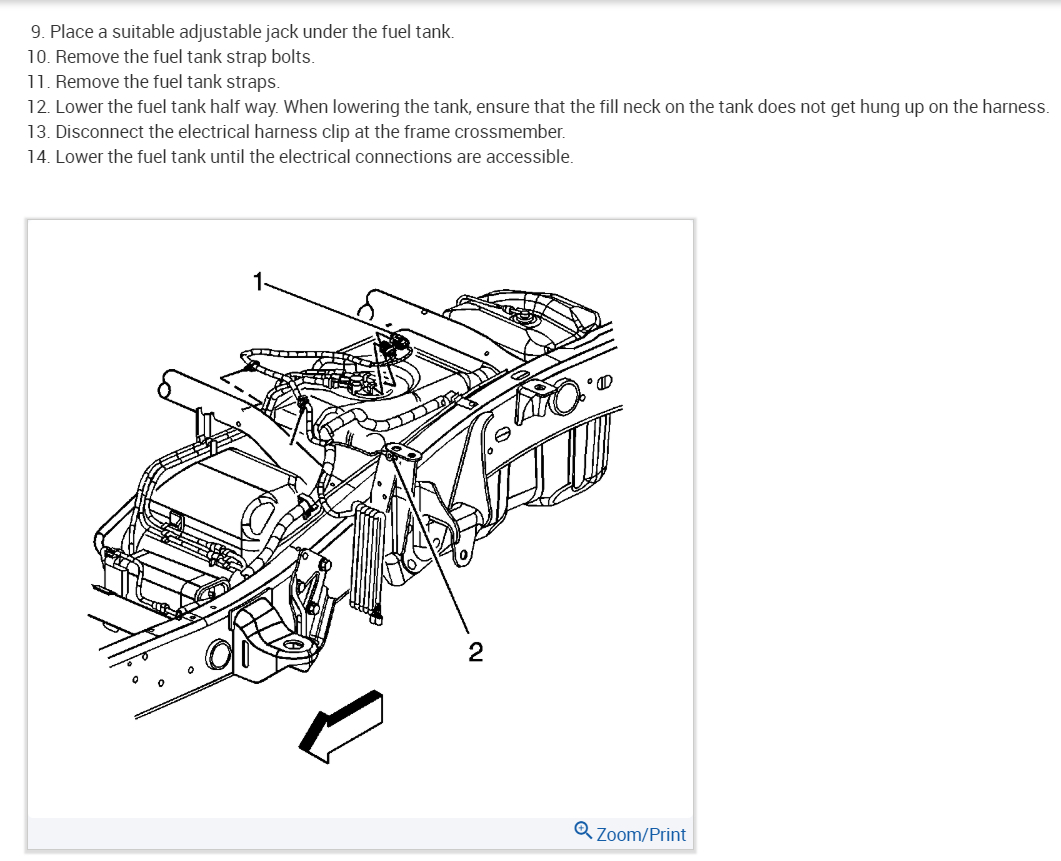 9. Place a suitable adjustable jack under the fuel tank.
10. Remove the fuel tank strap bolts.
11. Remove the fuel tank straps.
12. Lower the fuel tank half way. When lowering the tank, ensure that the fill neck on the tank does not get hung up on the harness.
13. Disconnect the electrical harness clip at the frame crossmember.
14. Lower the fuel tank until the electrical connections are accessible.

1

2

Zoom/Print