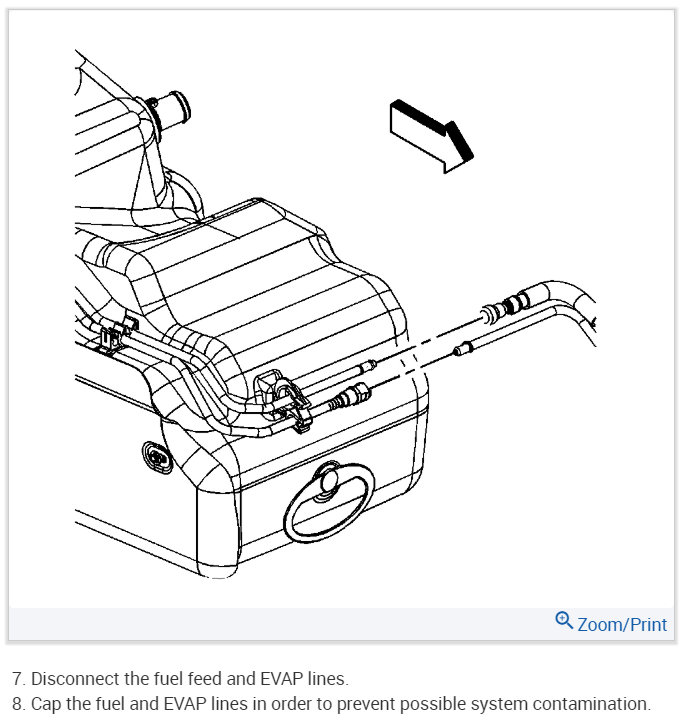 Zoom/Print

7. Disconnect the fuel feed and EVAP lines.
8. Cap the fuel and EVAP lines in order to prevent possible system contamination.