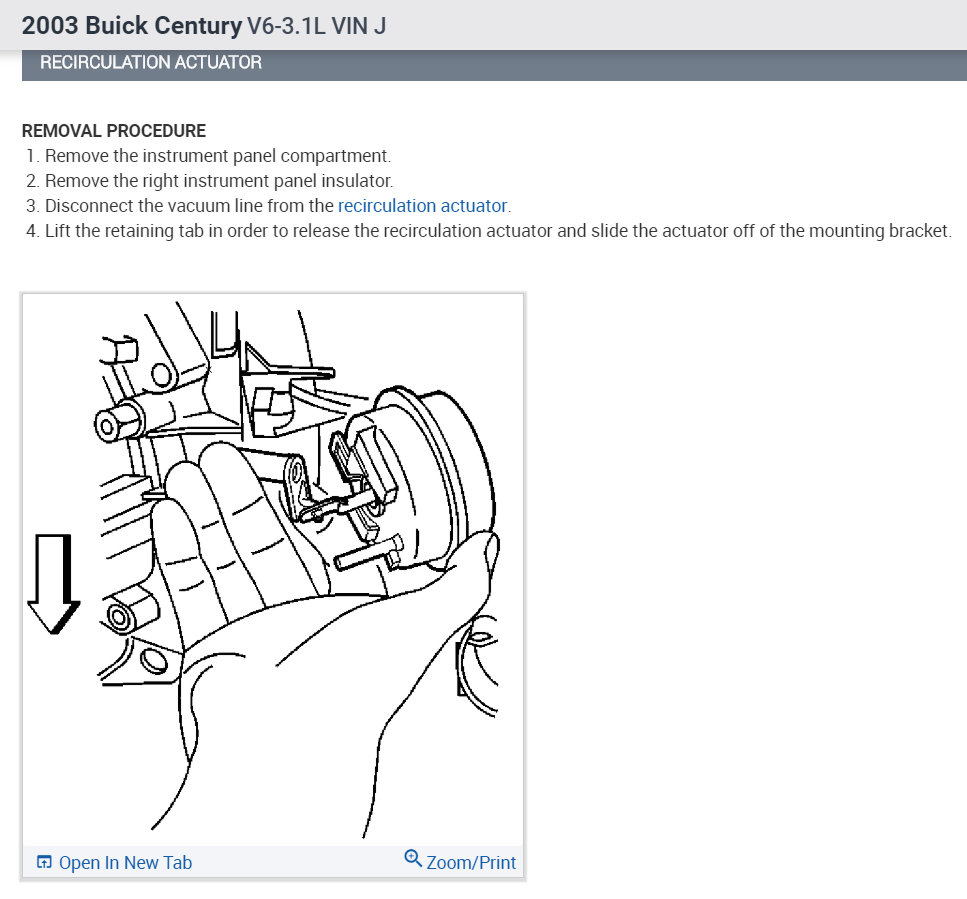 2003 Buick Century V6-3.1L VIN J

RECIRCULATION ACTUATOR

REMOVAL PROCEDURE
1. Remove the instrument panel compartment.
2. Remove the right instrument panel insulator.
3. Disconnect the vacuum line from the recirculation actuator.
4. Lift the retaining tab in order to release the recirculation actuator and slide the actuator off of the mounting bracket.

Open In New Tab
Zoom/Print