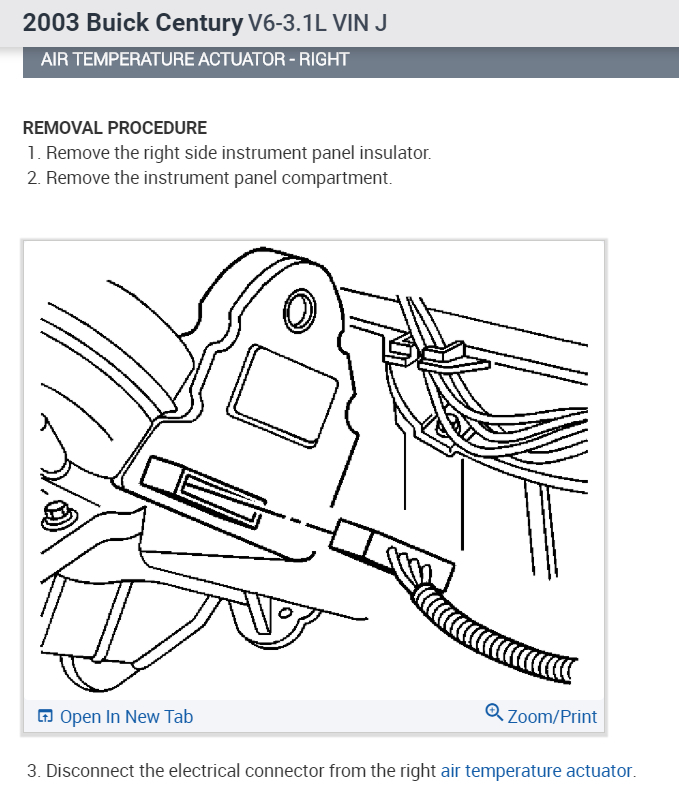 2003 Buick Century V6-3.1L VIN J

AIR TEMPERATURE ACTUATOR - RIGHT

REMOVAL PROCEDURE

1. Remove the right side instrument panel insulator.
2. Remove the instrument panel compartment.

Open In New Tab

Zoom/Print

3. Disconnect the electrical connector from the right air temperature actuator.