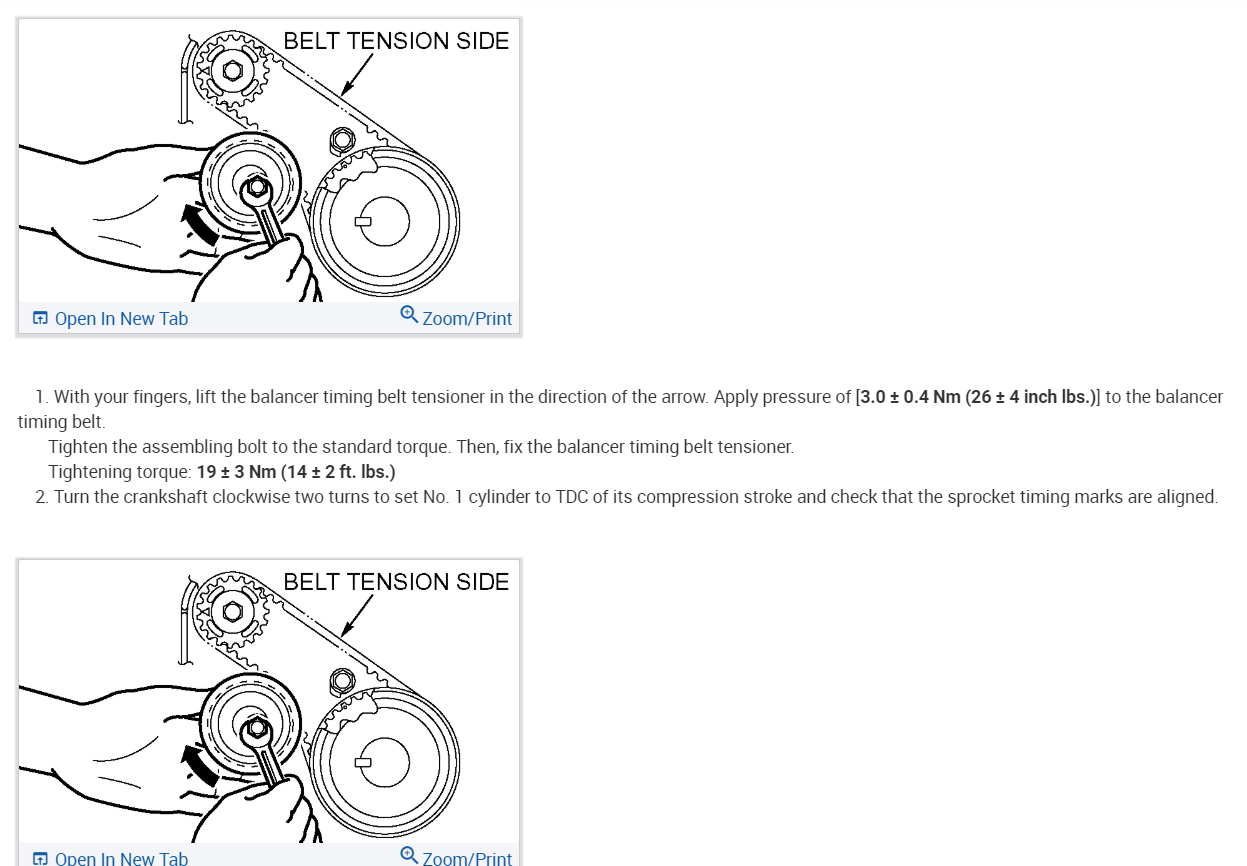 BELT TENSION SIDE

Open In New Tab Zoom/Print

1. With your fingers, lift the balancer timing belt tensioner in the direction of the arrow. Apply pressure of [3.0 ± 0.4 Nm (26 ± 4 inch lbs.)] to the balancer timing belt.

Tighten the assembling bolt to the standard torque. Then, fix the balancer timing belt tensioner.

Tightening torque: 19 ± 3 Nm (14 ± 2 ft. lbs.)

2. Turn the crankshaft clockwise two turns to set No. 1 cylinder to TDC of its compression stroke and check that the sprocket timing marks are aligned.

BELT TENSION SIDE

Open In New Tab Zoom/Print