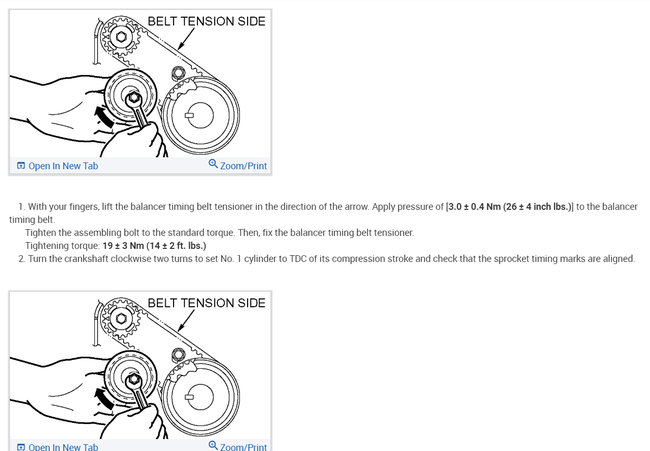 BELT TENSION SIDE

Open In New Tab

Zoom/Print

1. With your fingers, lift the balancer timing belt tensioner in the direction of the arrow. Apply pressure of [3.0 ± 0.4 Nm (26 ± 4 inch lbs.)] to the balancer timing belt.

Tighten the assembling bolt to the standard torque. Then, fix the balancer timing belt tensioner.

Tightening torque: 19 ± 3 Nm (14 ± 2 ft. lbs.)

2. Turn the crankshaft clockwise two turns to set No. 1 cylinder to TDC of its compression stroke and check that the sprocket timing marks are aligned.

BELT TENSION SIDE

Open In New Tab

Zoom/Print