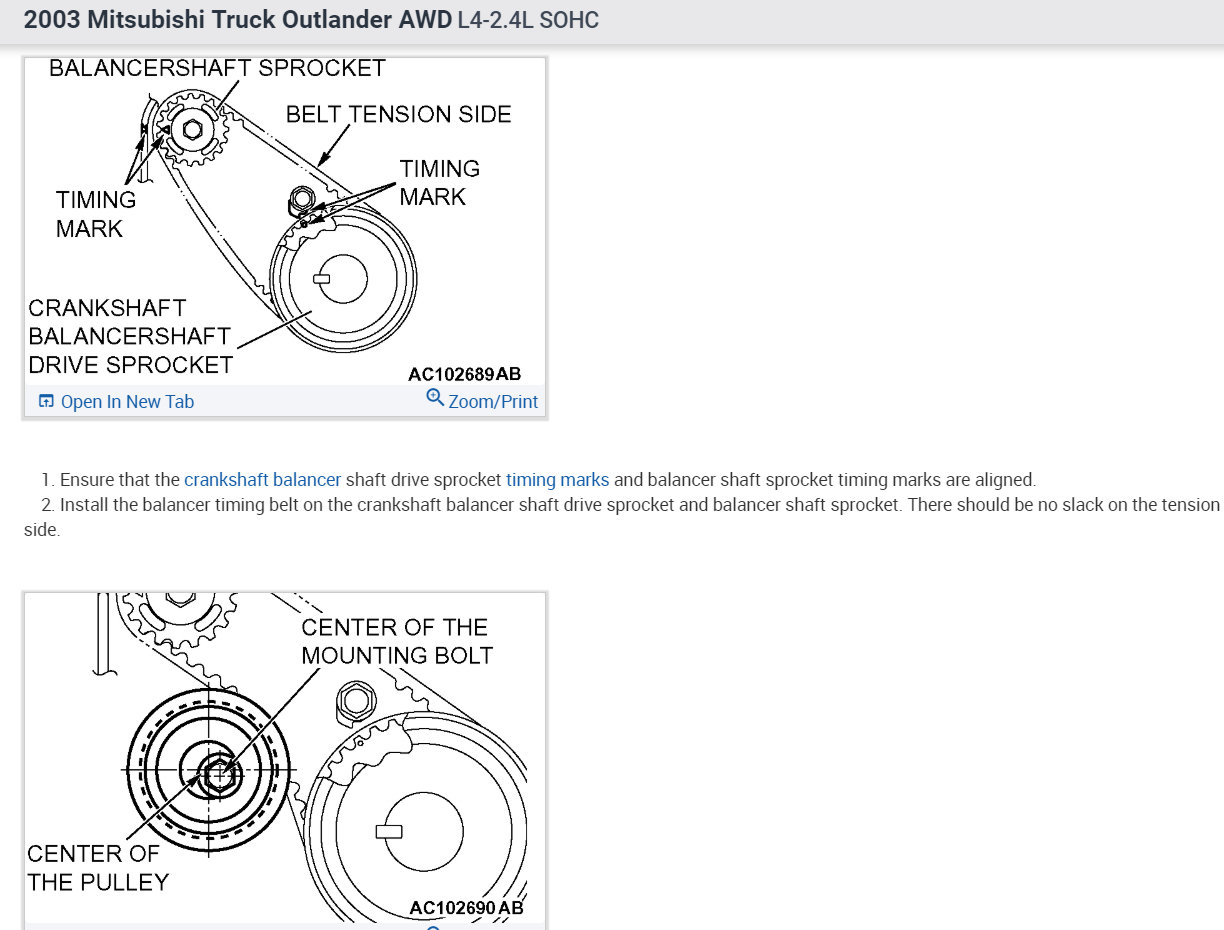 2003 Mitsubishi Truck Outlander AWD L4-2.4L SOHC

BALANCERSHAFT SPROCKET
BELT TENSION SIDE
TIMING MARK
TIMING MARK
CRANKSHAFT BALANCERSHAFT DRIVE SPROCKET
AC102689AB

Open In New Tab
Zoom/Print

1. Ensure that the crankshaft balancer shaft drive sprocket timing marks and balancer shaft sprocket timing marks are aligned.
2. Install the balancer timing belt on the crankshaft balancer shaft drive sprocket and balancer shaft sprocket. There should be no slack on the tension side.

CENTER OF THE MOUNTING BOLT
CENTER OF THE PULLEY
AC102690AB