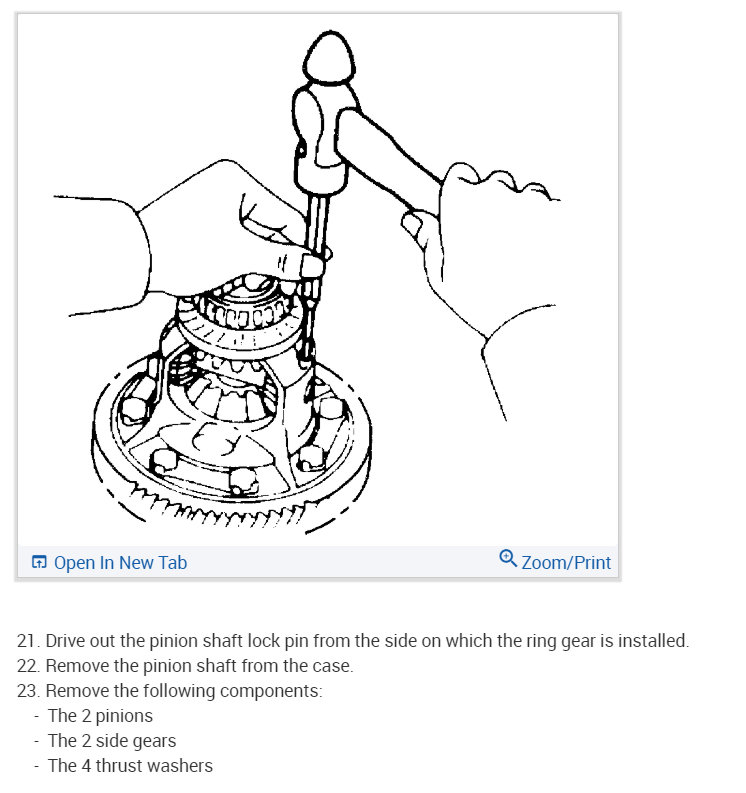 Open In New Tab
Zoom/Print

21. Drive out the pinion shaft lock pin from the side on which the ring gear is installed.
22. Remove the pinion shaft from the case.
23. Remove the following components:
- The 2 pinions
- The 2 side gears
- The 4 thrust washers