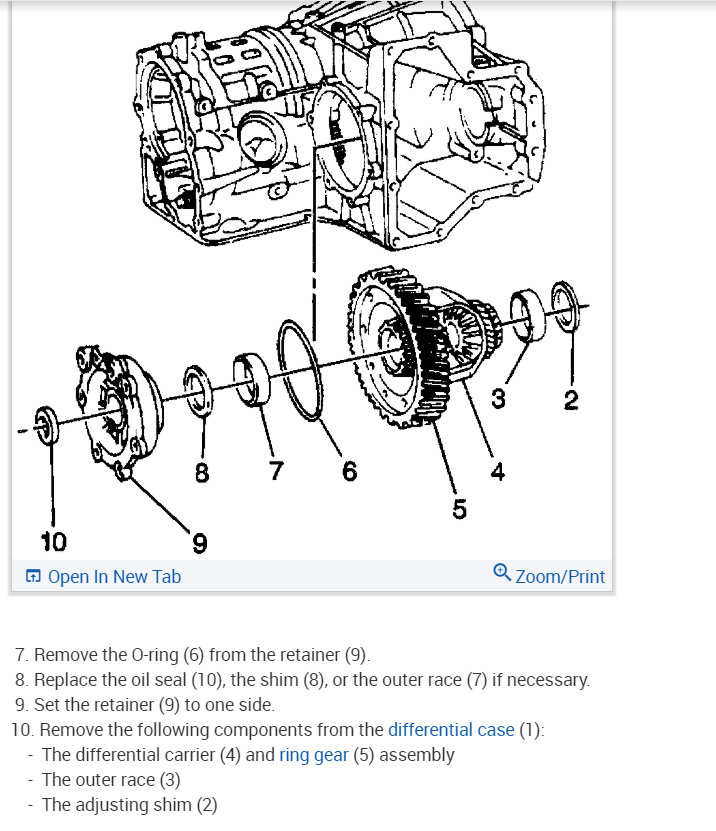 3
2
8
7
6
4
5
10
9

Open In New Tab
Zoom/Print

7. Remove the O-ring (6) from the retainer (9).
8. Replace the oil seal (10), the shim (8), or the outer race (7) if necessary.
9. Set the retainer (9) to one side.
10. Remove the following components from the differential case (1):
- The differential carrier (4) and ring gear (5) assembly
- The outer race (3)
- The adjusting shim (2)