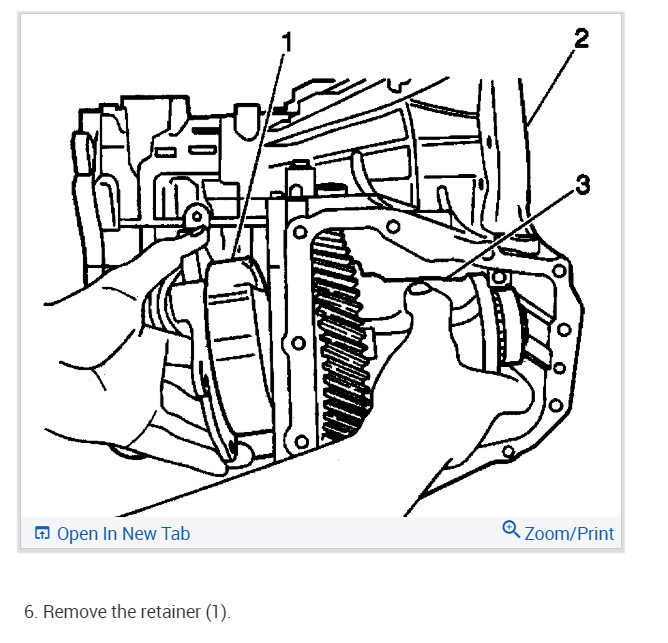 1
2
3

Open In New Tab
Zoom/Print

6. Remove the retainer (1).