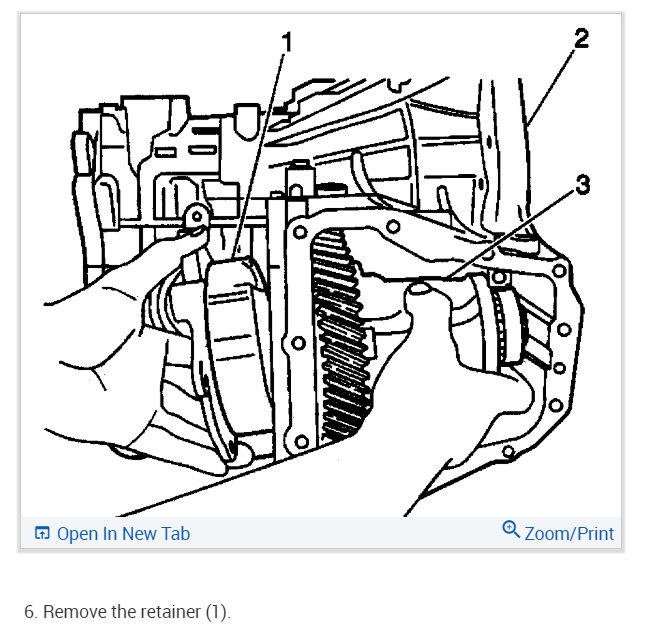 1
2
3

Open In New Tab
Zoom/Print

6. Remove the retainer (1).