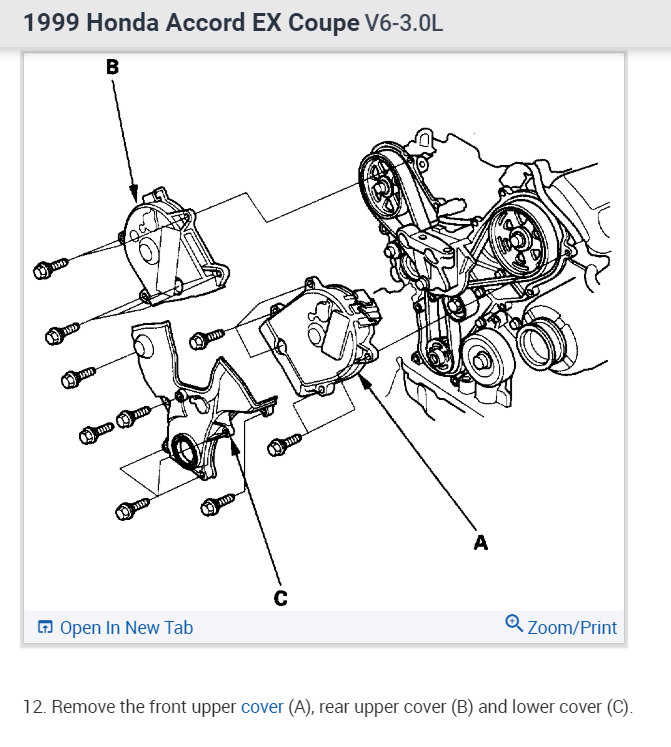 1999 Honda Accord EX Coupe V6-3.0L

B

A

C

Open In New Tab

Zoom/Print

12. Remove the front upper cover (A), rear upper cover (B) and lower cover (C).