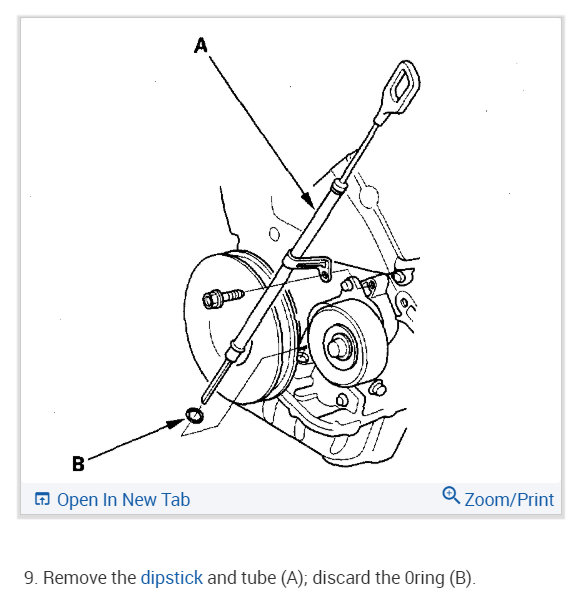 A

B

Open In New Tab

Zoom/Print

9. Remove the dipstick and tube (A); discard the 0ring (B).