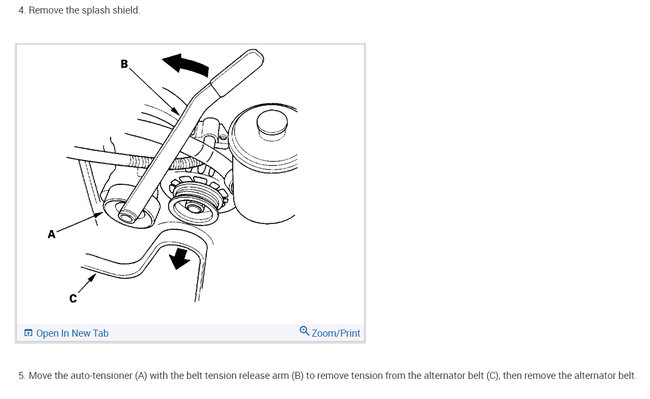 4. Remove the splash shield.

B

A

C

Open In New Tab

Zoom/Print

5. Move the auto-tensioner (A) with the belt tension release arm (B) to remove tension from the alternator belt (C), then remove the alternator belt.