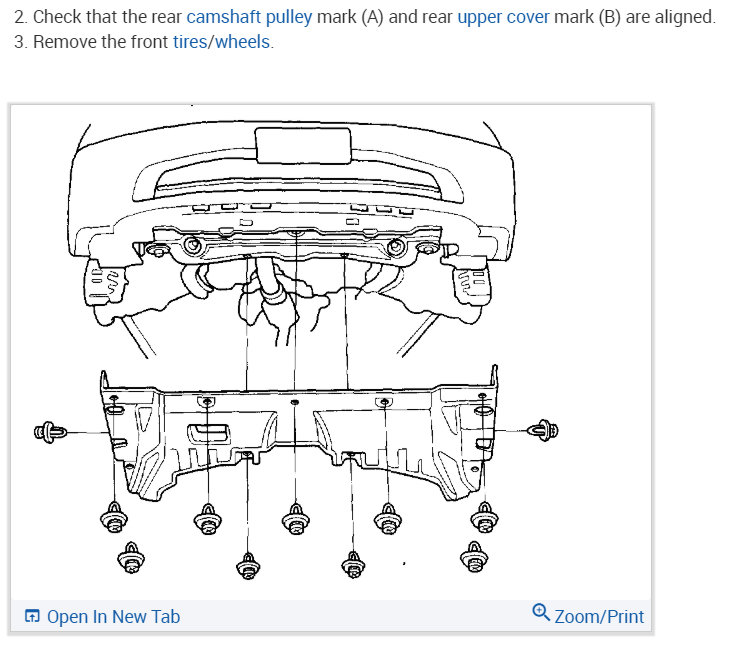 2. Check that the rear camshaft pulley mark (A) and rear upper cover mark (B) are aligned.
3. Remove the front tires/wheels.

Open In New Tab
Zoom/Print