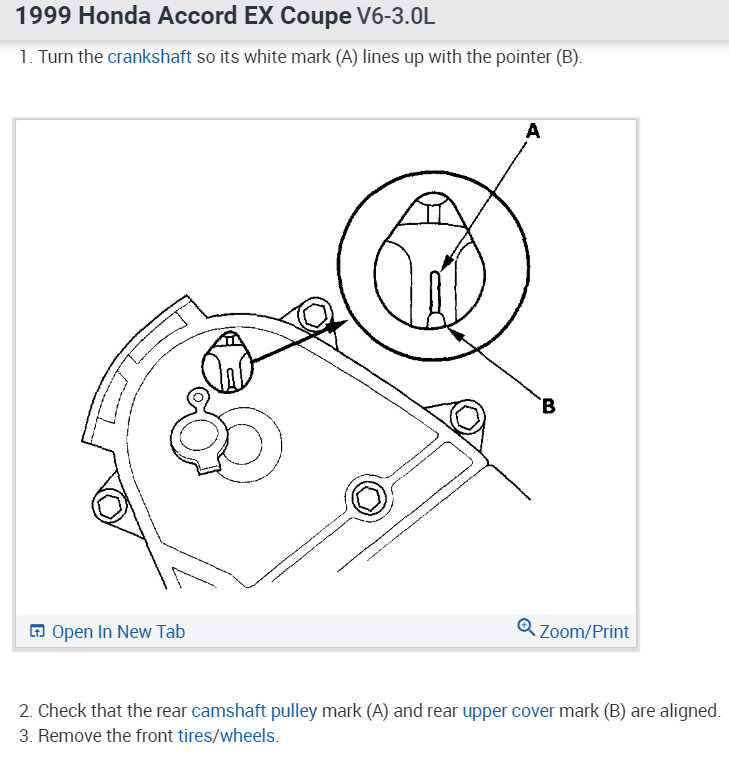 1999 Honda Accord EX Coupe V6-3.0L

1. Turn the crankshaft so its white mark (A) lines up with the pointer (B).

A

B

Open In New Tab

Zoom/Print

2. Check that the rear camshaft pulley mark (A) and rear upper cover mark (B) are aligned.
3. Remove the front tires/wheels.