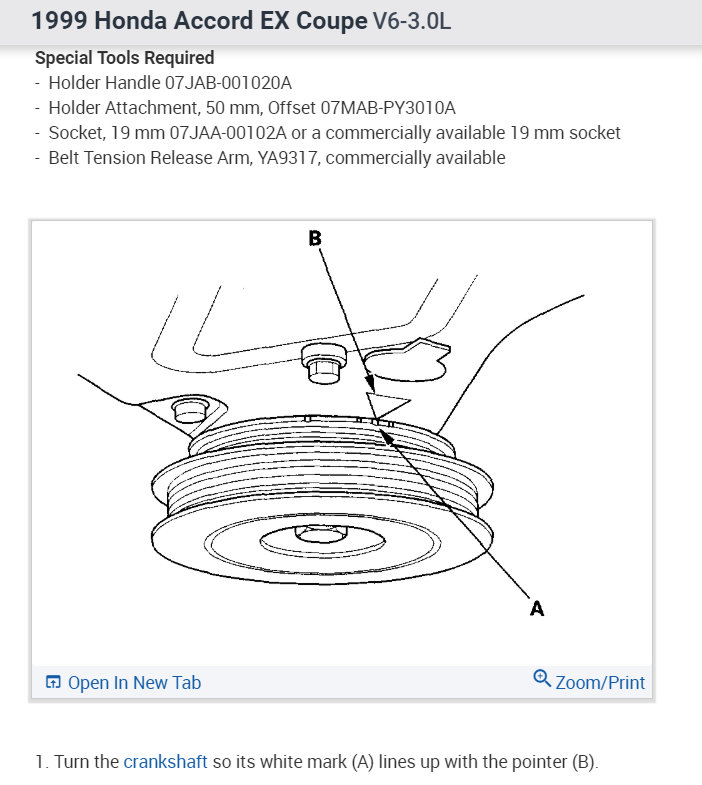 1999 Honda Accord EX Coupe V6-3.0L

Special Tools Required
- Holder Handle 07JAB-001020A
- Holder Attachment, 50 mm, Offset 07MAB-PY3010A
- Socket, 19 mm 07JAA-00102A or a commercially available 19 mm socket
- Belt Tension Release Arm, YA9317, commercially available

B

A

Open In New Tab

Zoom/Print

1. Turn the crankshaft so its white mark (A) lines up with the pointer (B).