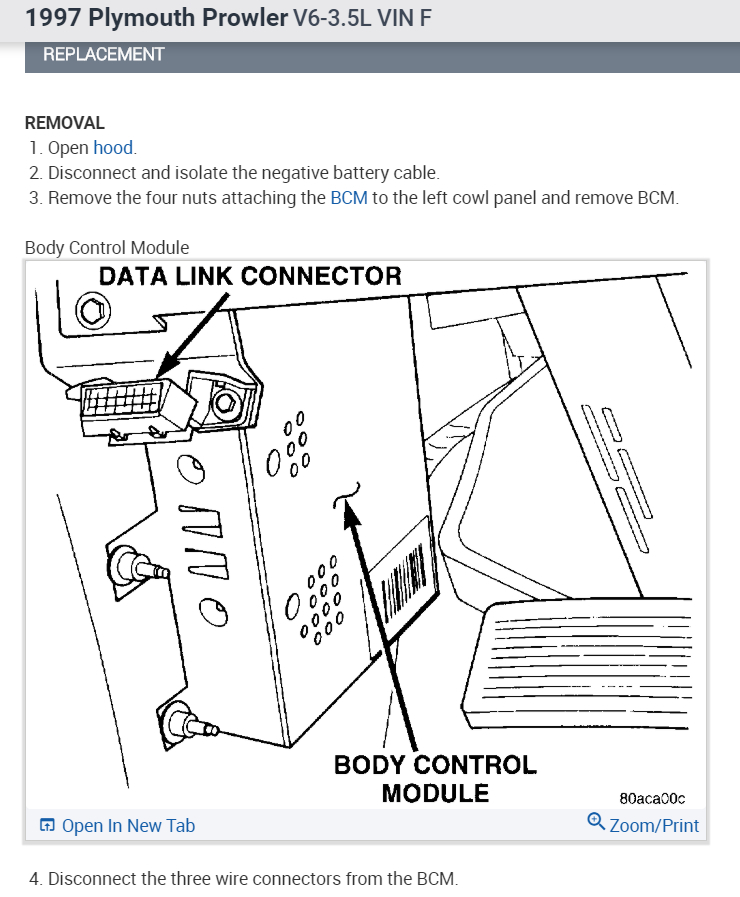 1997 Plymouth Prowler V6-3.5L VIN F

REPLACEMENT

REMOVAL
1. Open hood.
2. Disconnect and isolate the negative battery cable.
3. Remove the four nuts attaching the BCM to the left cowl panel and remove BCM.

Body Control Module

DATA LINK CONNECTOR

BODY CONTROL MODULE

80aca00c

Open In New Tab

Zoom/Print

4. Disconnect the three wire connectors from the BCM.