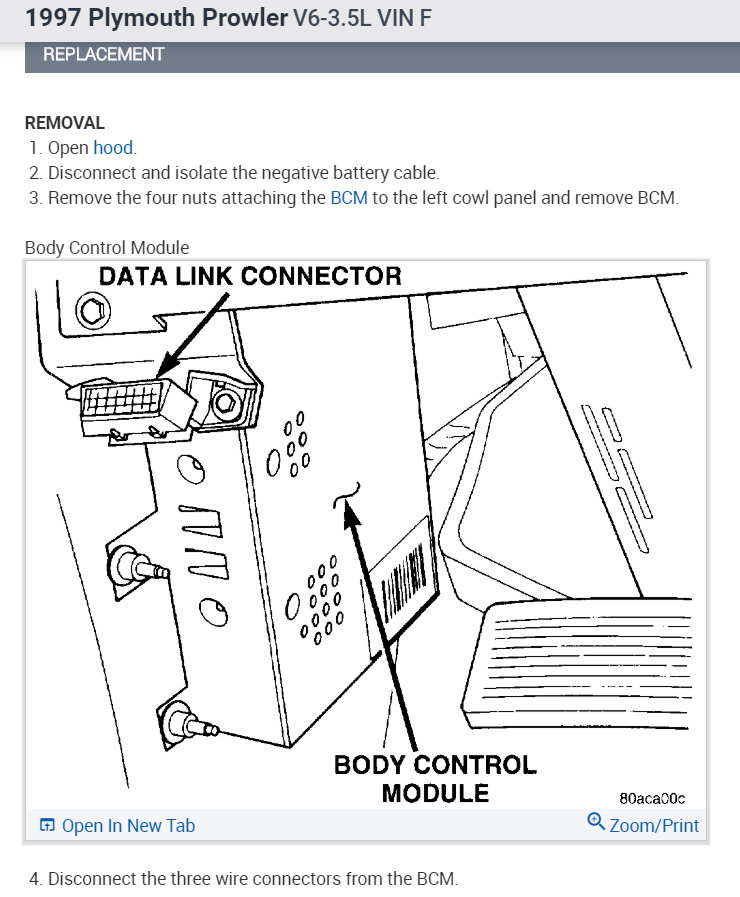 1997 Plymouth Prowler V6-3.5L VIN F

REPLACEMENT

REMOVAL
1. Open hood.
2. Disconnect and isolate the negative battery cable.
3. Remove the four nuts attaching the BCM to the left cowl panel and remove BCM.

Body Control Module

DATA LINK CONNECTOR

BODY CONTROL MODULE

80aca00c

Open In New Tab

Zoom/Print

4. Disconnect the three wire connectors from the BCM.