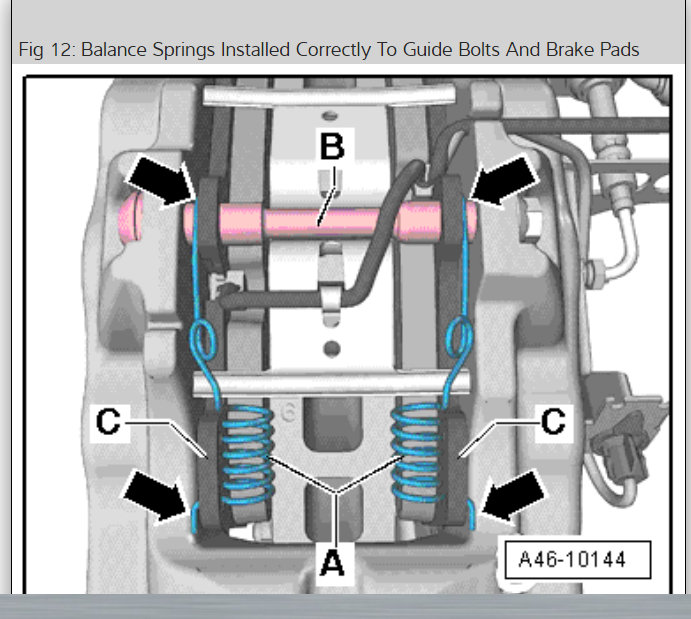 Fig 12: Balance Springs Installed Correctly To Guide Bolts And Brake Pads

B

C

C

A

A46-10144