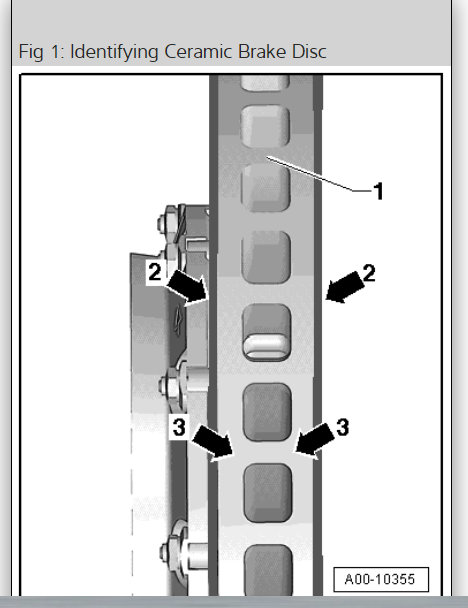 Fig 1: Identifying Ceramic Brake Disc

1

2

2

3

3

A00-10355