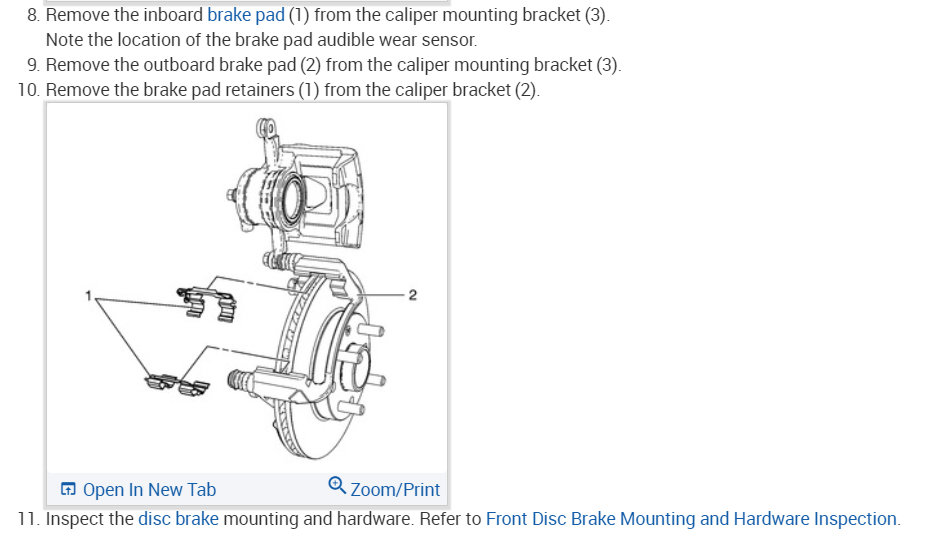 8. Remove the inboard brake pad (1) from the caliper mounting bracket (3).
Note the location of the brake pad audible wear sensor.
9. Remove the outboard brake pad (2) from the caliper mounting bracket (3).
10. Remove the brake pad retainers (1) from the caliper bracket (2).

1

2

Open In New Tab Zoom/Print

11. Inspect the disc brake mounting and hardware. Refer to Front Disc Brake Mounting and Hardware Inspection.