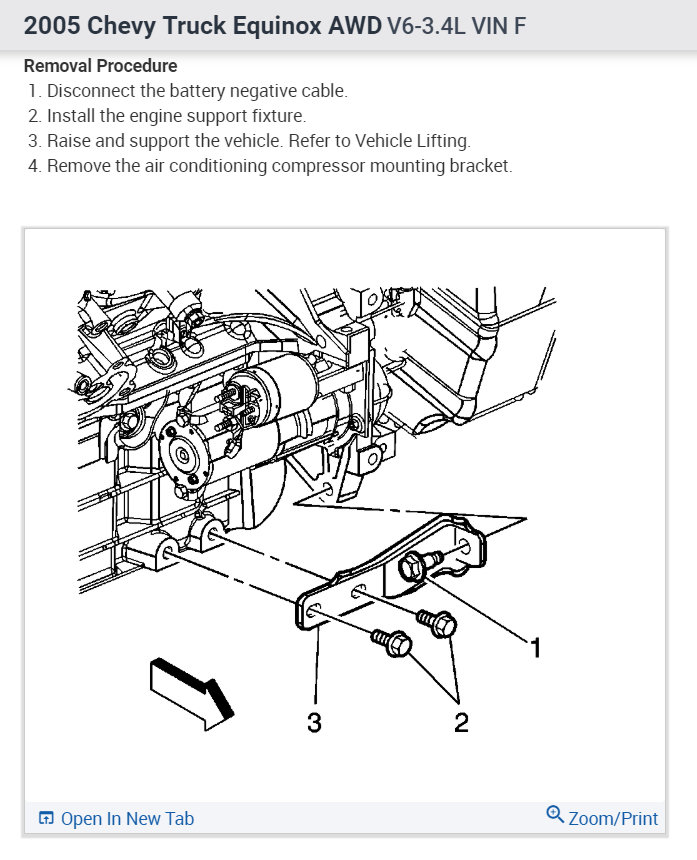 2005 Chevy Truck Equinox AWD V6-3.4L VIN F

Removal Procedure
1. Disconnect the battery negative cable.
2. Install the engine support fixture.
3. Raise and support the vehicle. Refer to Vehicle Lifting.
4. Remove the air conditioning compressor mounting bracket.

1
3
2

Open In New Tab
Zoom/Print