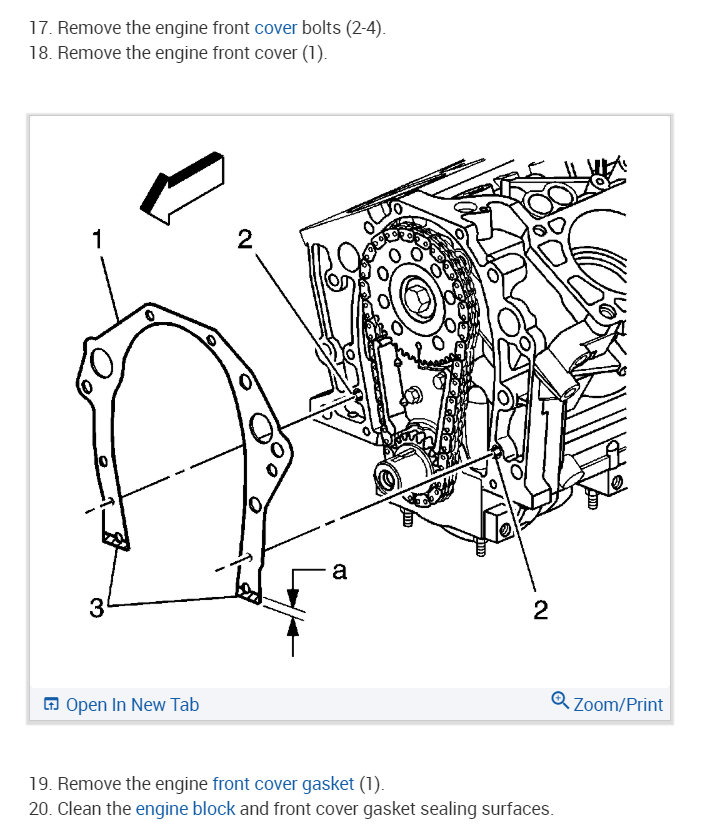 17. Remove the engine front cover bolts (2-4).
18. Remove the engine front cover (1).

1
2
a
3
2

Open In New Tab
Zoom/Print

19. Remove the engine front cover gasket (1).
20. Clean the engine block and front cover gasket sealing surfaces.