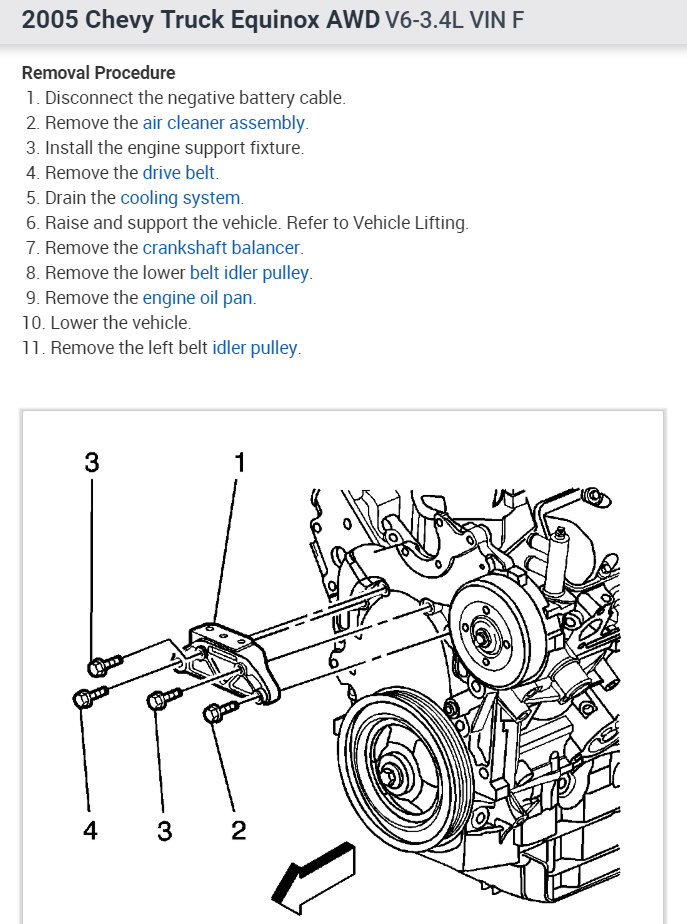 2005 Chevy Truck Equinox AWD V6-3.4L VIN F

Removal Procedure
1. Disconnect the negative battery cable.
2. Remove the air cleaner assembly.
3. Install the engine support fixture.
4. Remove the drive belt.
5. Drain the cooling system.
6. Raise and support the vehicle. Refer to Vehicle Lifting.
7. Remove the crankshaft balancer.
8. Remove the lower belt idler pulley.
9. Remove the engine oil pan.
10. Lower the vehicle.
11. Remove the left belt idler pulley.

3
1
4
3
2