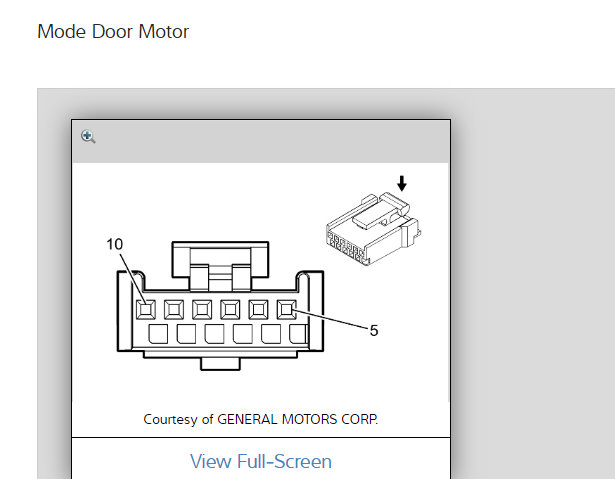 Mode Door Motor

10

5

Courtesy of GENERAL MOTORS CORP.

View Full-Screen