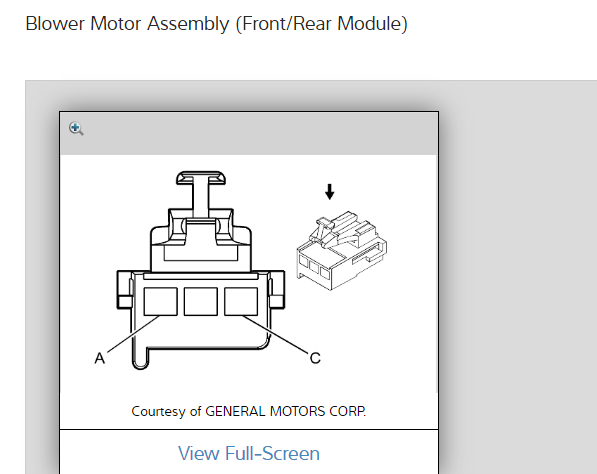 Blower Motor Assembly (Front/Rear Module)

A

C

Courtesy of GENERAL MOTORS CORP.

View Full-Screen