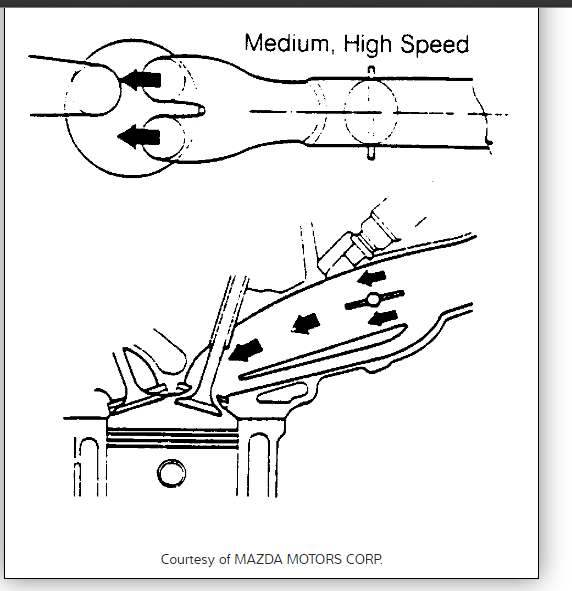 Medium, High Speed

Courtesy of MAZDA MOTORS CORP.