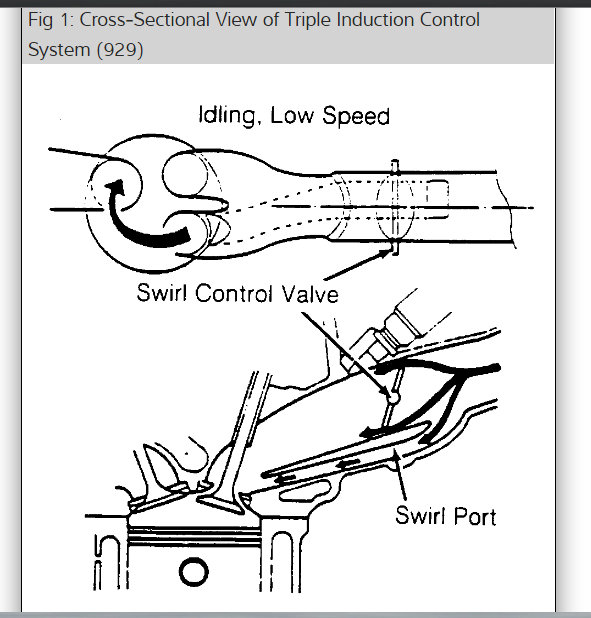 Fig 1: Cross-Sectional View of Triple Induction Control System (929)

Idling, Low Speed

Swirl Control Valve

Swirl Port