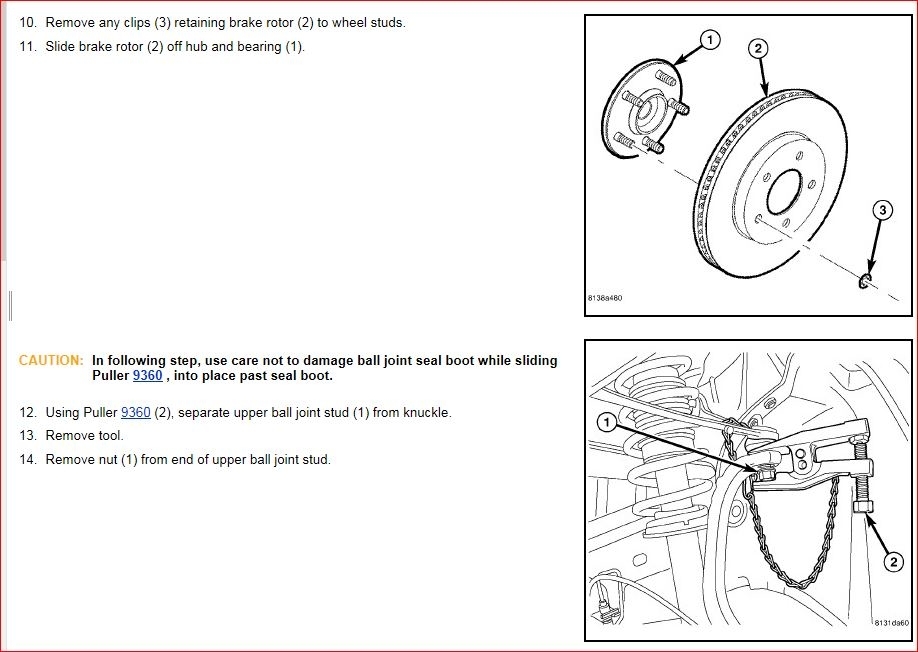 10. Remove any clips (3) retaining brake rotor (2) to wheel studs.
11. Slide brake rotor (2) off hub and bearing (1).

1
2
3
8138a480

CAUTION: In following step, use care not to damage ball joint seal boot while sliding Puller 9360 , into place past seal boot.

12. Using Puller 9360 (2), separate upper ball joint stud (1) from knuckle.
13. Remove tool.
14. Remove nut (1) from end of upper ball joint stud.

1
2
8131da60