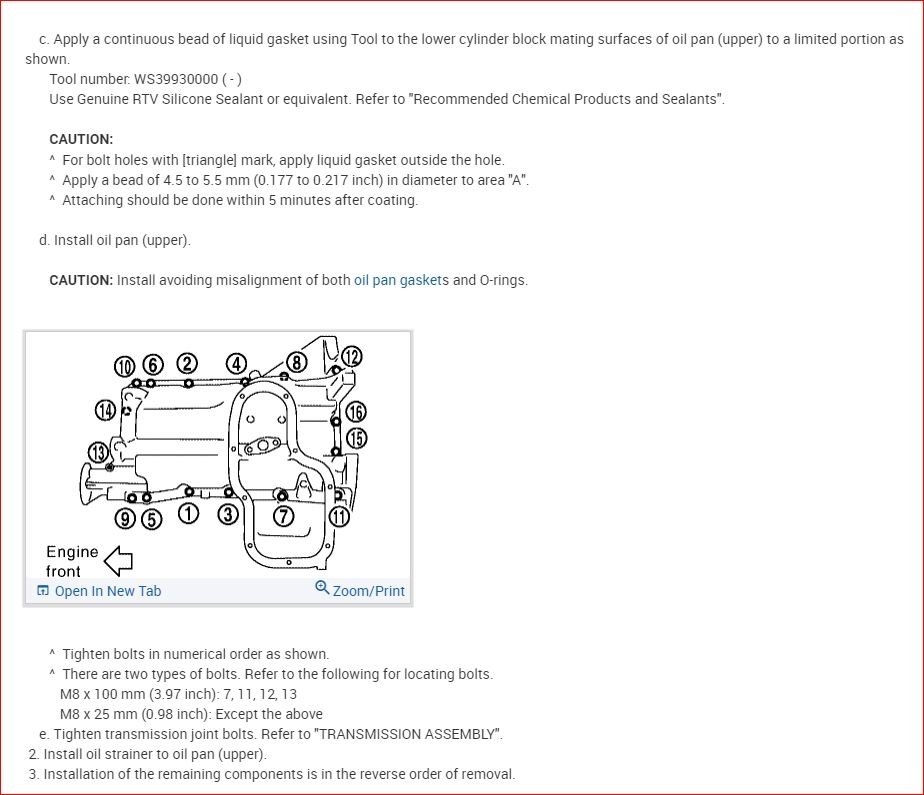 c. Apply a continuous bead of liquid gasket using Tool to the lower cylinder block mating surfaces of oil pan (upper) to a limited portion as shown.

Tool number: WS39930000 ( - )

Use Genuine RTV Silicone Sealant or equivalent. Refer to "Recommended Chemical Products and Sealants".

CAUTION:

^ For bolt holes with [triangle] mark, apply liquid gasket outside the hole.

^ Apply a bead of 4.5 to 5.5 mm (0.177 to 0.217 inch) in diameter to area "A".

^ Attaching should be done within 5 minutes after coating.

d. Install oil pan (upper).

CAUTION: Install avoiding misalignment of both oil pan gaskets and O-rings.

10 6 2 4 8 12 14 16 15 13 9 5 1 3 7 11

Engine front

Open In New Tab

Zoom/Print

^ Tighten bolts in numerical order as shown.

^ There are two types of bolts. Refer to the following for locating bolts.

M8 x 100 mm (3.97 inch): 7, 11, 12, 13

M8 x 25 mm (0.98 inch): Except the above

e. Tighten transmission joint bolts. Refer to "TRANSMISSION ASSEMBLY".

2. Install oil strainer to oil pan (upper).

3. Installation of the remaining components is in the reverse order of removal.