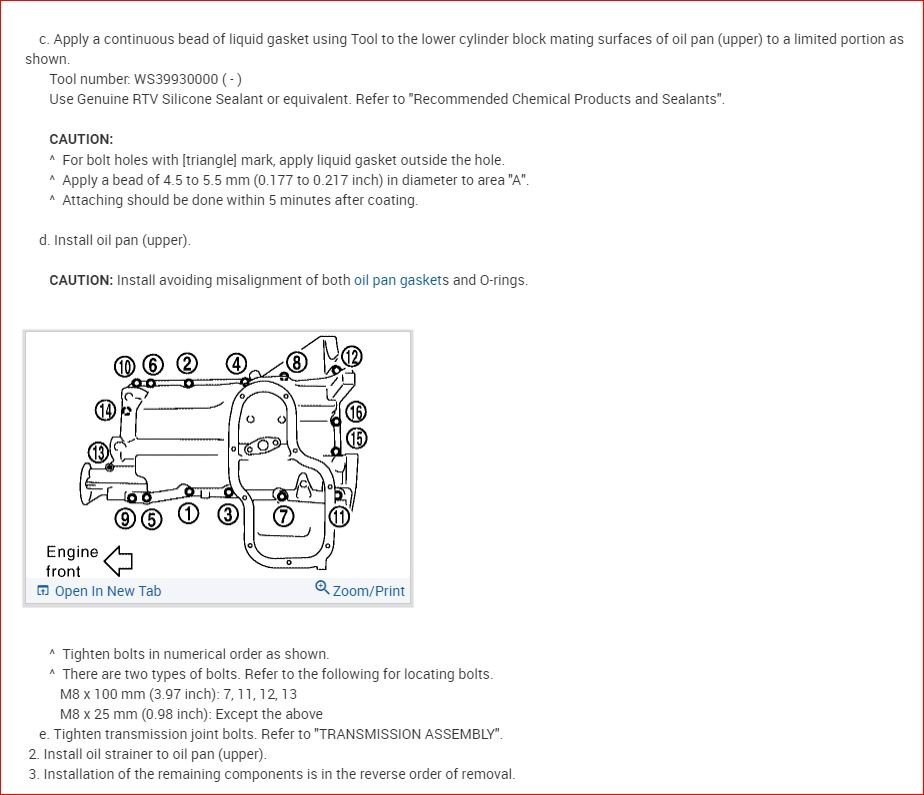 c. Apply a continuous bead of liquid gasket using Tool to the lower cylinder block mating surfaces of oil pan (upper) to a limited portion as shown.
Tool number: WS39930000 ( - )
Use Genuine RTV Silicone Sealant or equivalent. Refer to "Recommended Chemical Products and Sealants".

CAUTION:
^ For bolt holes with [triangle] mark, apply liquid gasket outside the hole.
^ Apply a bead of 4.5 to 5.5 mm (0.177 to 0.217 inch) in diameter to area "A".
^ Attaching should be done within 5 minutes after coating.

d. Install oil pan (upper).

CAUTION: Install avoiding misalignment of both oil pan gaskets and O-rings.

10 6 2 4 8 12
14 16
15
13
9 5 1 3 7 11
Engine front
Open In New Tab
Zoom/Print

^ Tighten bolts in numerical order as shown.
^ There are two types of bolts. Refer to the following for locating bolts.
M8 x 100 mm (3.97 inch): 7, 11, 12, 13
M8 x 25 mm (0.98 inch): Except the above
e. Tighten transmission joint bolts. Refer to "TRANSMISSION ASSEMBLY".
2. Install oil strainer to oil pan (upper).
3. Installation of the remaining components is in the reverse order of removal.