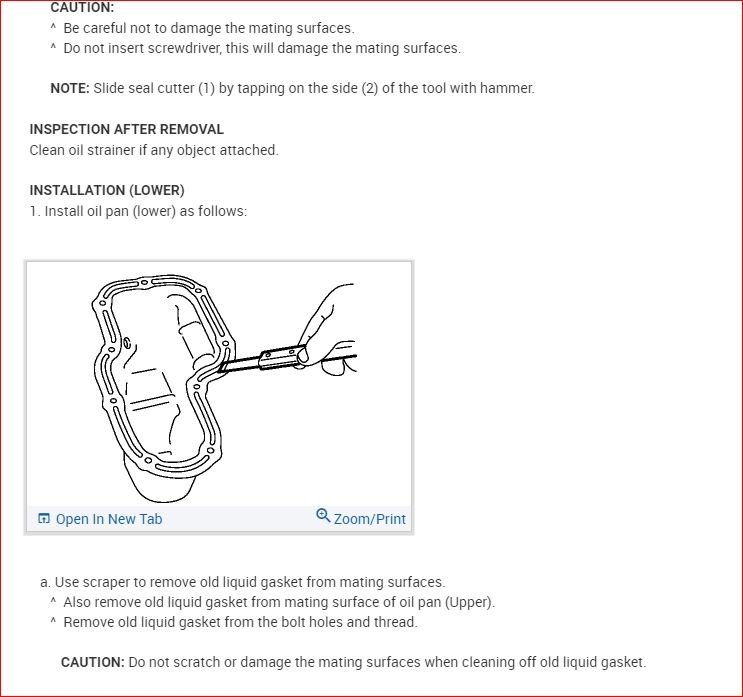 CAUTION:
^ Be careful not to damage the mating surfaces.
^ Do not insert screwdriver, this will damage the mating surfaces.

NOTE: Slide seal cutter (1) by tapping on the side (2) of the tool with hammer.

INSPECTION AFTER REMOVAL
Clean oil strainer if any object attached.

INSTALLATION (LOWER)
1. Install oil pan (lower) as follows:

Open In New Tab
Zoom/Print

a. Use scraper to remove old liquid gasket from mating surfaces.
^ Also remove old liquid gasket from mating surface of oil pan (Upper).
^ Remove old liquid gasket from the bolt holes and thread.

CAUTION: Do not scratch or damage the mating surfaces when cleaning off old liquid gasket.