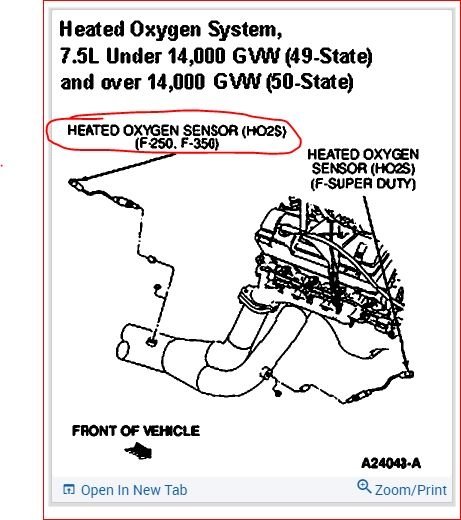 Heated Oxygen System,
7.5L Under 14,000 GVW (49-State)
and over 14,000 GVW (50-State)

HEATED OXYGEN SENSOR (HO2S)
(F-250, F-350)

HEATED OXYGEN
SENSOR (HO2S)
(F-SUPER DUTY)

FRONT OF VEHICLE

A24043-A

Open In New Tab

Zoom/Print